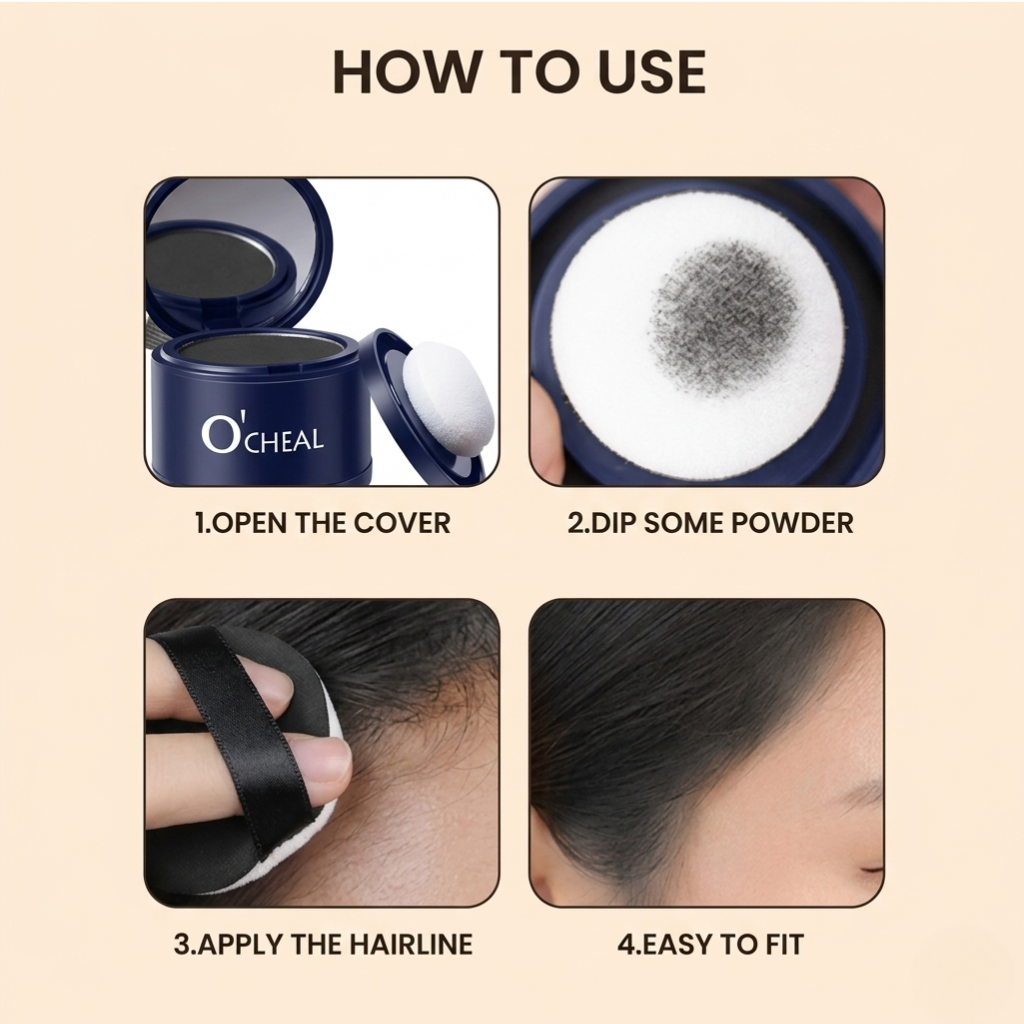 HOW TO USE

O'CHEAL

1.OPEN THE COVER

2.DIP SOME POWDER

3.APPLY THE HAIRLINE

4.EASY TO FIT